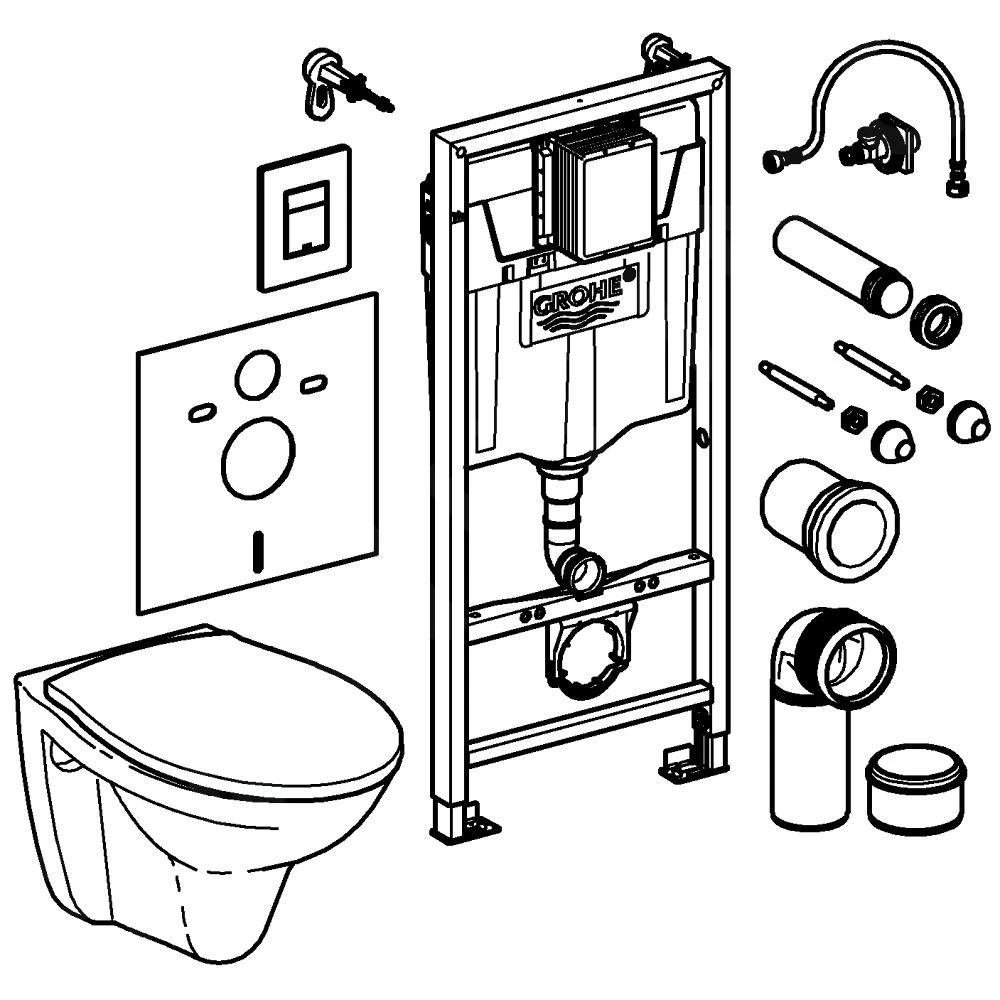 GROHE