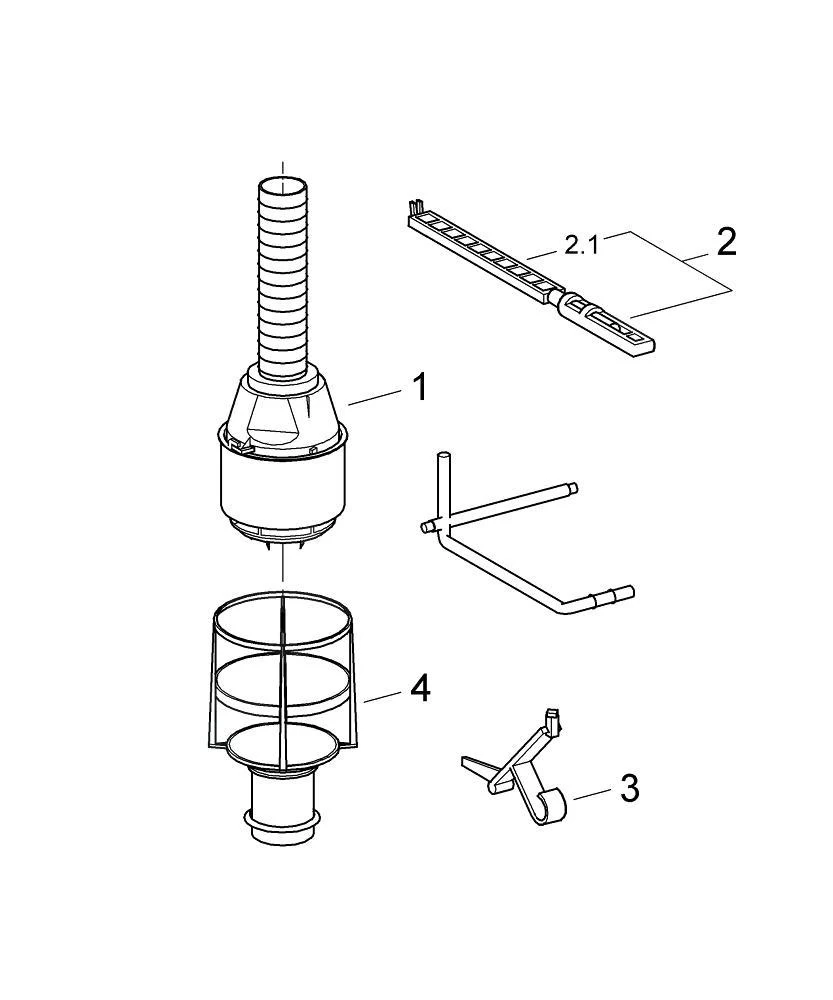 2.1
2
1
4
3