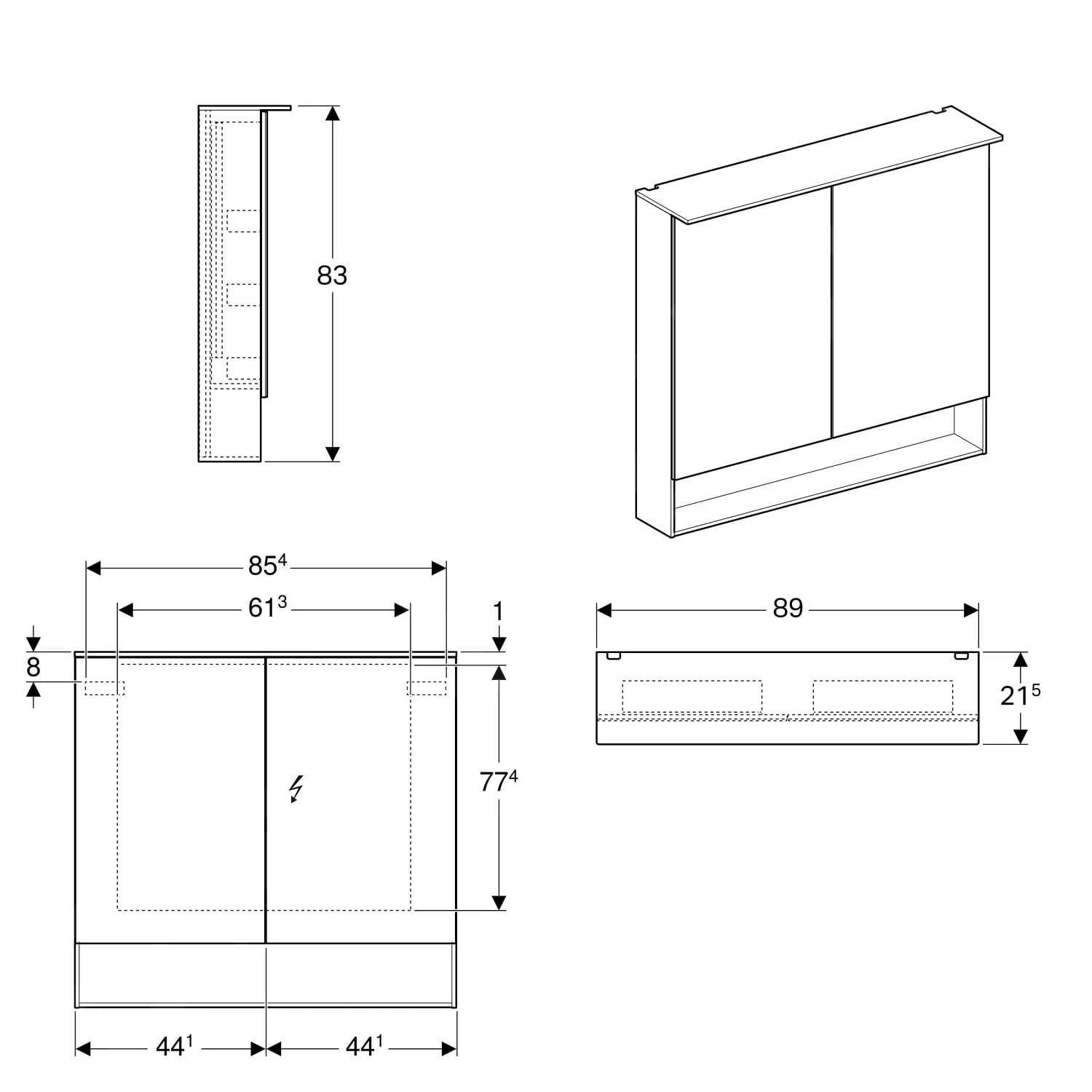 83

$85^4$

$61^3$

1

8

$77^4$

$44^1$

$44^1$

89

$21^5$