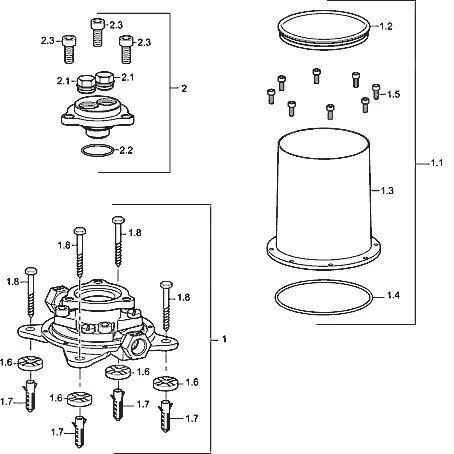 2.3
2.3
2.3
2.1
2.1
2
2.2
1.2
1.5
1.1
1.3
1.4
1.8
1.8
1.8
1.8
1
1.6
1.6
1.6
1.6
1.7
1.7
1.7
1.7